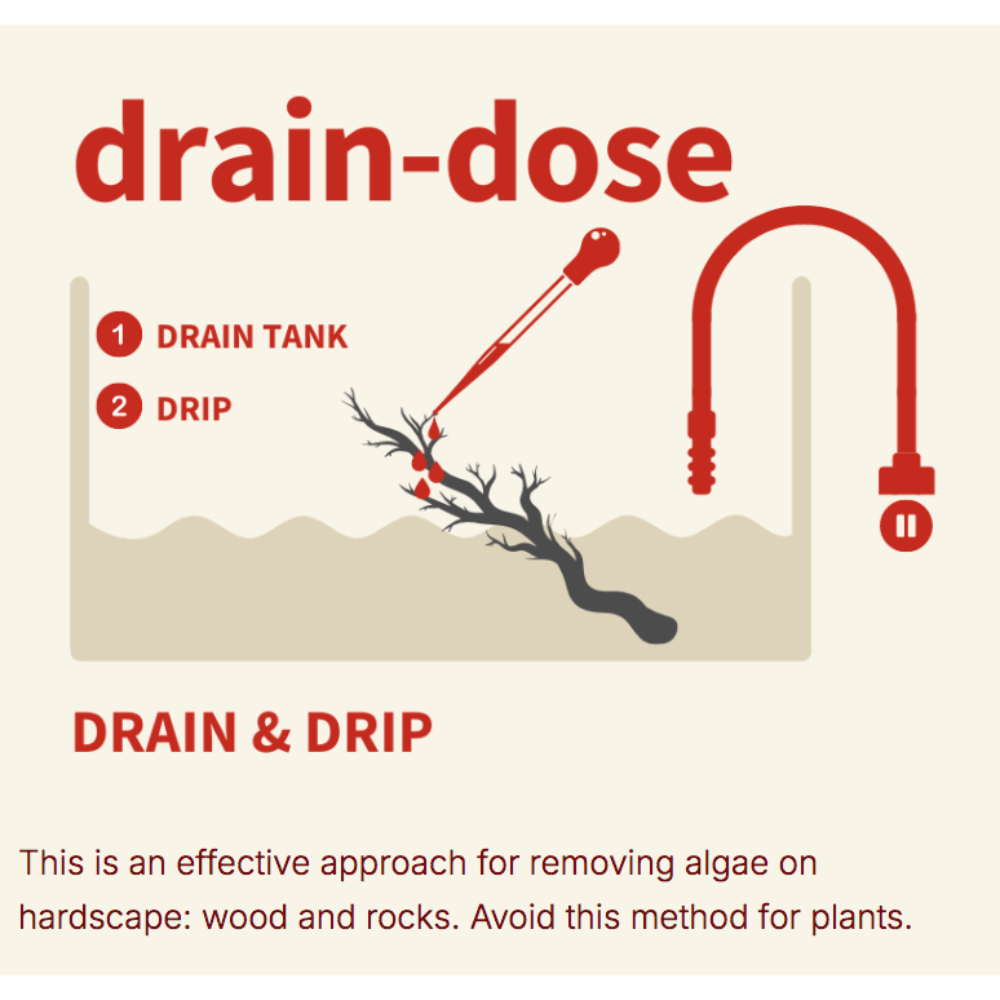 drain-dose

1 DRAIN TANK

2 DRIP

DRAIN & DRIP

This is an effective approach for removing algae on hardscape: wood and rocks. Avoid this method for plants.